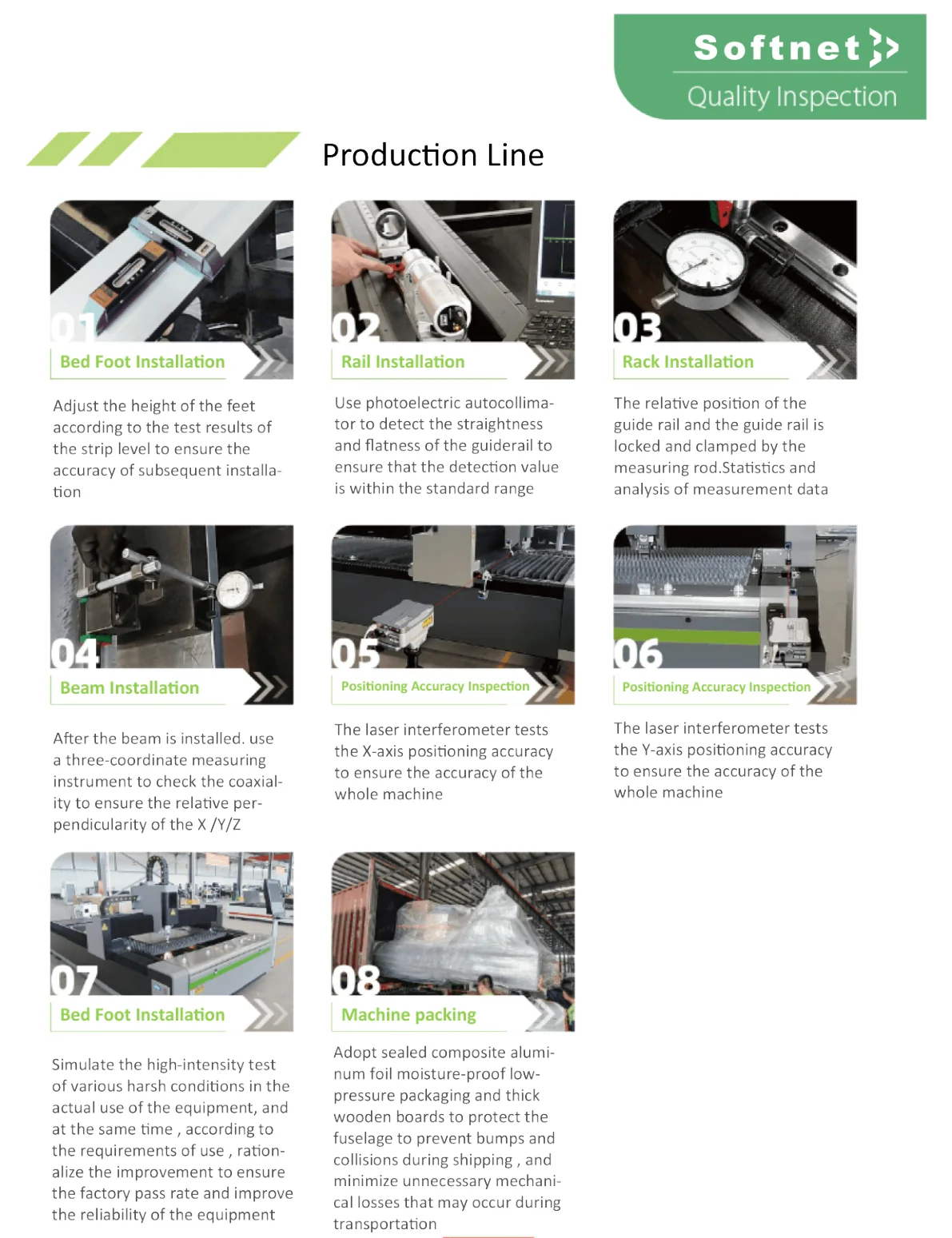 Softnet

Quality Inspection

Production Line

01

Bed Foot Installation

Adjust the height of the feet according to the test results of the strip level to ensure the accuracy of subsequent installation

02

Rail Installation

Use photoelectric autocollimator to detect the straightness and flatness of the guiderail to ensure that the detection value is within the standard range

03

Rack Installation

The relative position of the guide rail and the guide rail is locked and clamped by the measuring rod.Statistics and analysis of measurement data

04

Beam Installation

After the beam is installed. use a three-coordinate measuring instrument to check the coaxiality to ensure the relative perpendicularity of the X /Y/Z

05

Positioning Accuracy Inspection

The laser interferometer tests the X-axis positioning accuracy to ensure the accuracy of the whole machine

06

Positioning Accuracy Inspection

The laser interferometer tests the Y-axis positioning accuracy to ensure the accuracy of the whole machine

07

Bed Foot Installation

Simulate the high-intensity test of various harsh conditions in the actual use of the equipment, and at the same time , according to the requirements of use , rationalize the improvement to ensure the factory pass rate and improve the reliability of the equipment

08

Machine packing

Adopt sealed composite aluminum foil moisture-proof low-pressure packaging and thick wooden boards to protect the fuselage to prevent bumps and collisions during shipping , and minimize unnecessary mechanical losses that may occur during transportation